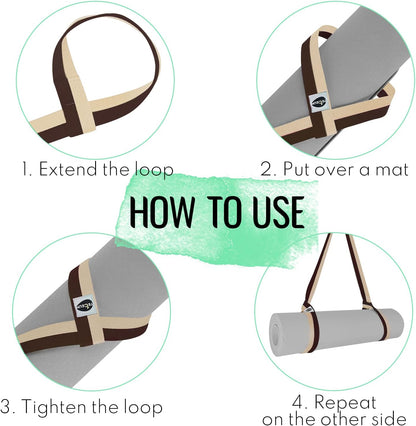 1. Extend the loop

2. Put over a mat

HOW TO USE

3. Tighten the loop

4. Repeat on the other side