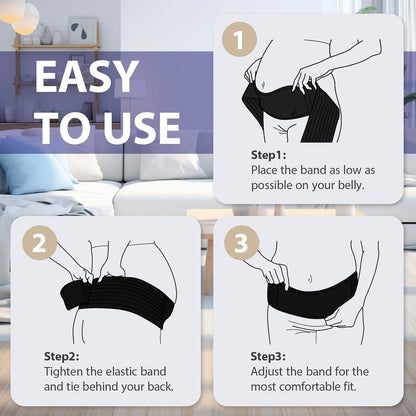 EASY TO USE

1

Step1:
Place the band as low as possible on your belly.

2

Step2:
Tighten the elastic band and tie behind your back.

3

Step3:
Adjust the band for the most comfortable fit.