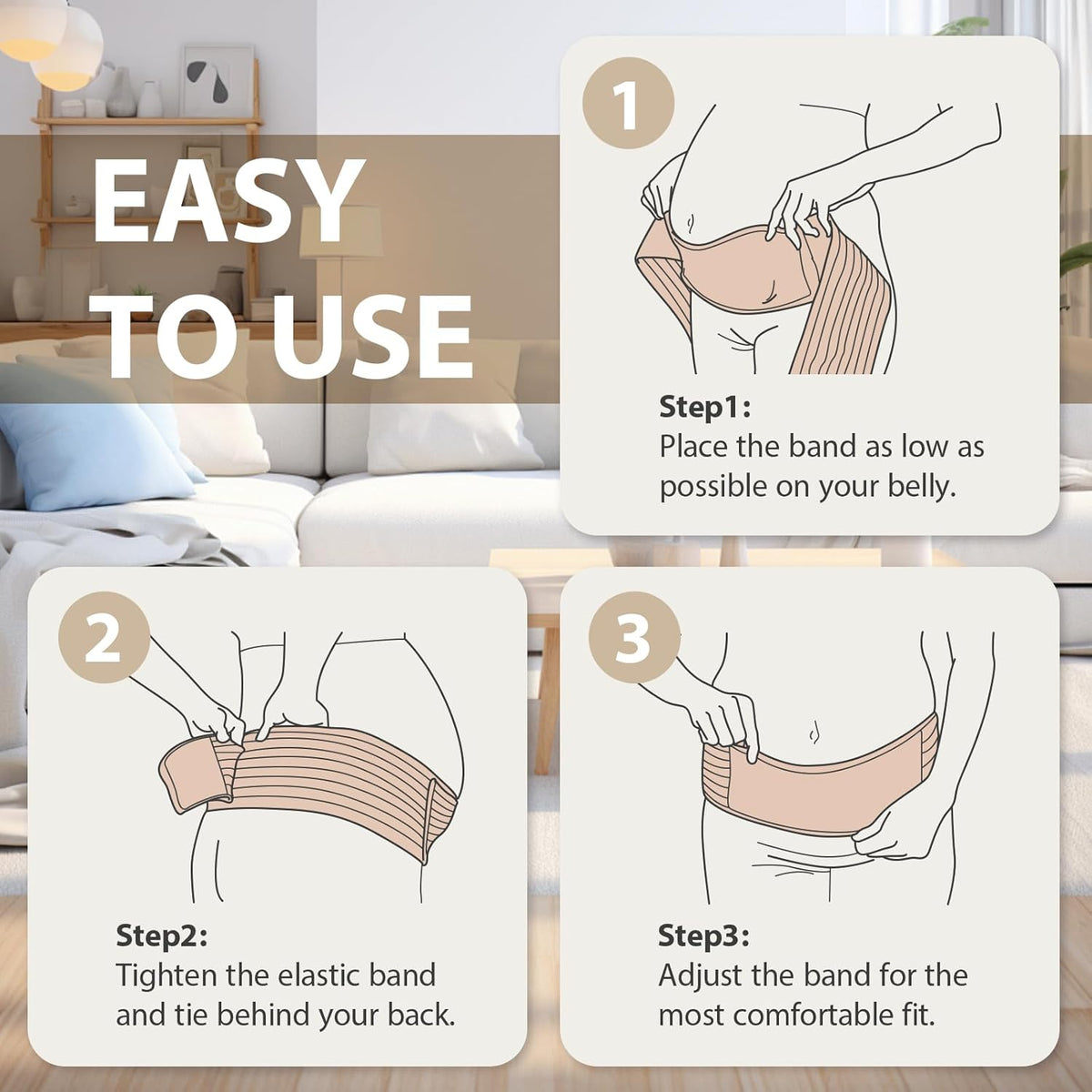 EASY TO USE

1

Step1:
Place the band as low as possible on your belly.

2

Step2:
Tighten the elastic band and tie behind your back.

3

Step3:
Adjust the band for the most comfortable fit.