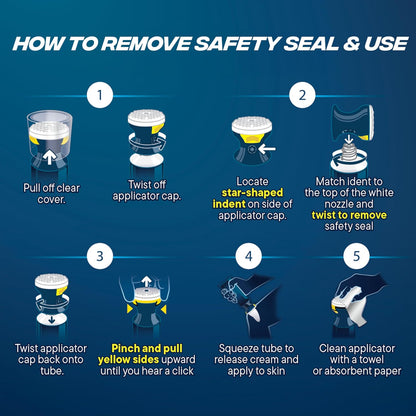 HOW TO REMOVE SAFETY SEAL & USE

1

Pull off clear cover.

Twist off applicator cap.

2

Locate star-shaped indent on side of applicator cap.

Match ident to the top of the white nozzle and twist to remove safety seal

3

Twist applicator cap back onto tube.

Pinch and pull yellow sides upward until you hear a click

4

Squeeze tube to release cream and apply to skin

5

Clean applicator with a towel or absorbent paper