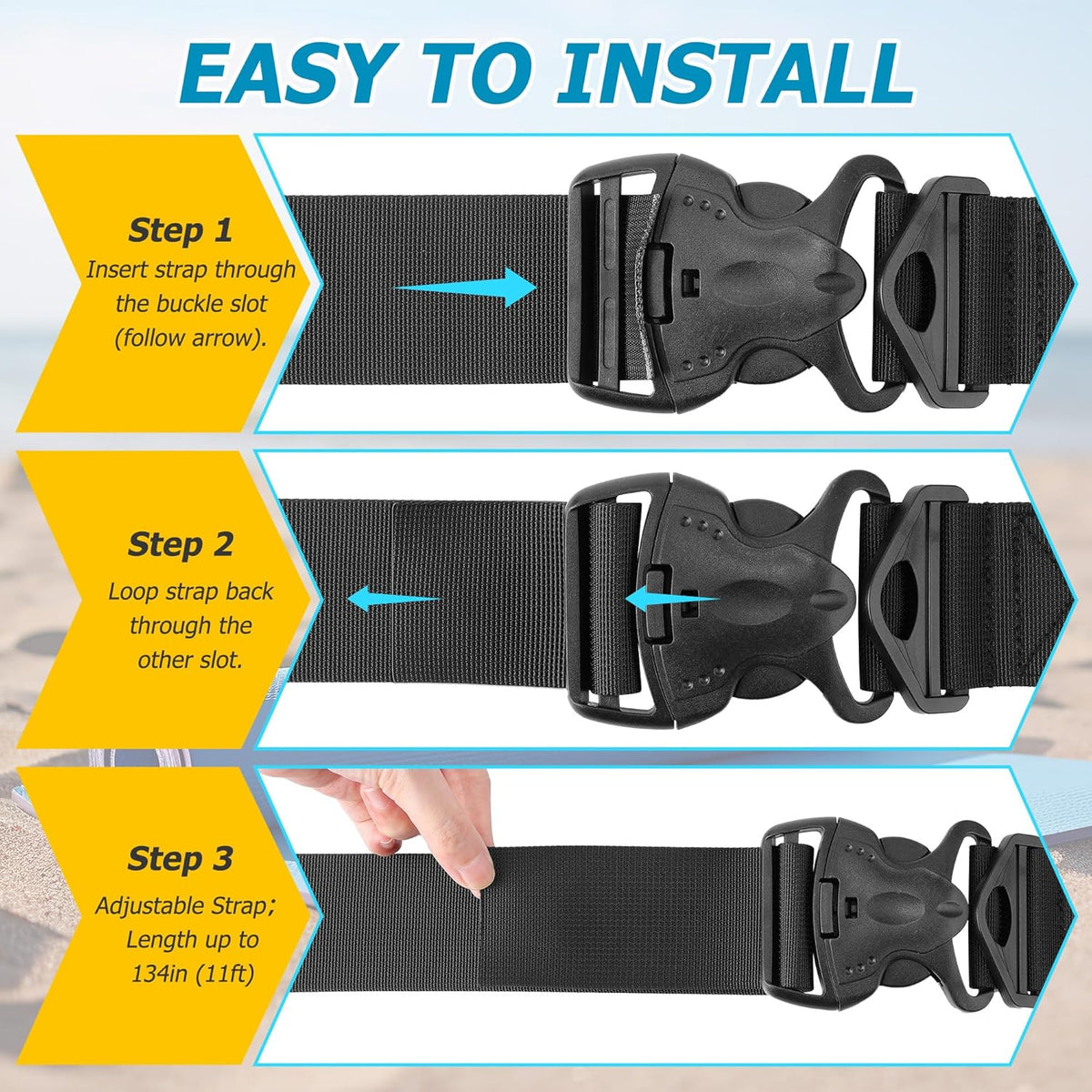 EASY TO INSTALL

Step 1
Insert strap through the buckle slot (follow arrow).

Step 2
Loop strap back through the other slot.

Step 3
Adjustable Strap; Length up to 134in (11ft)