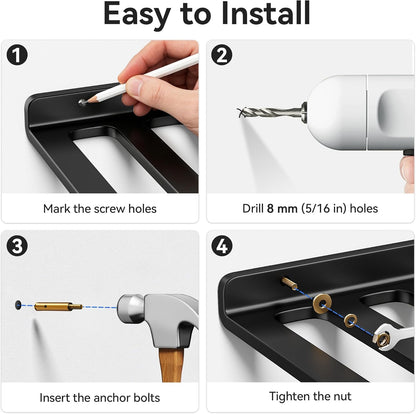 Easy to Install

1

Mark the screw holes

2

Drill 8 mm (5/16 in) holes

3

Insert the anchor bolts

4

Tighten the nut