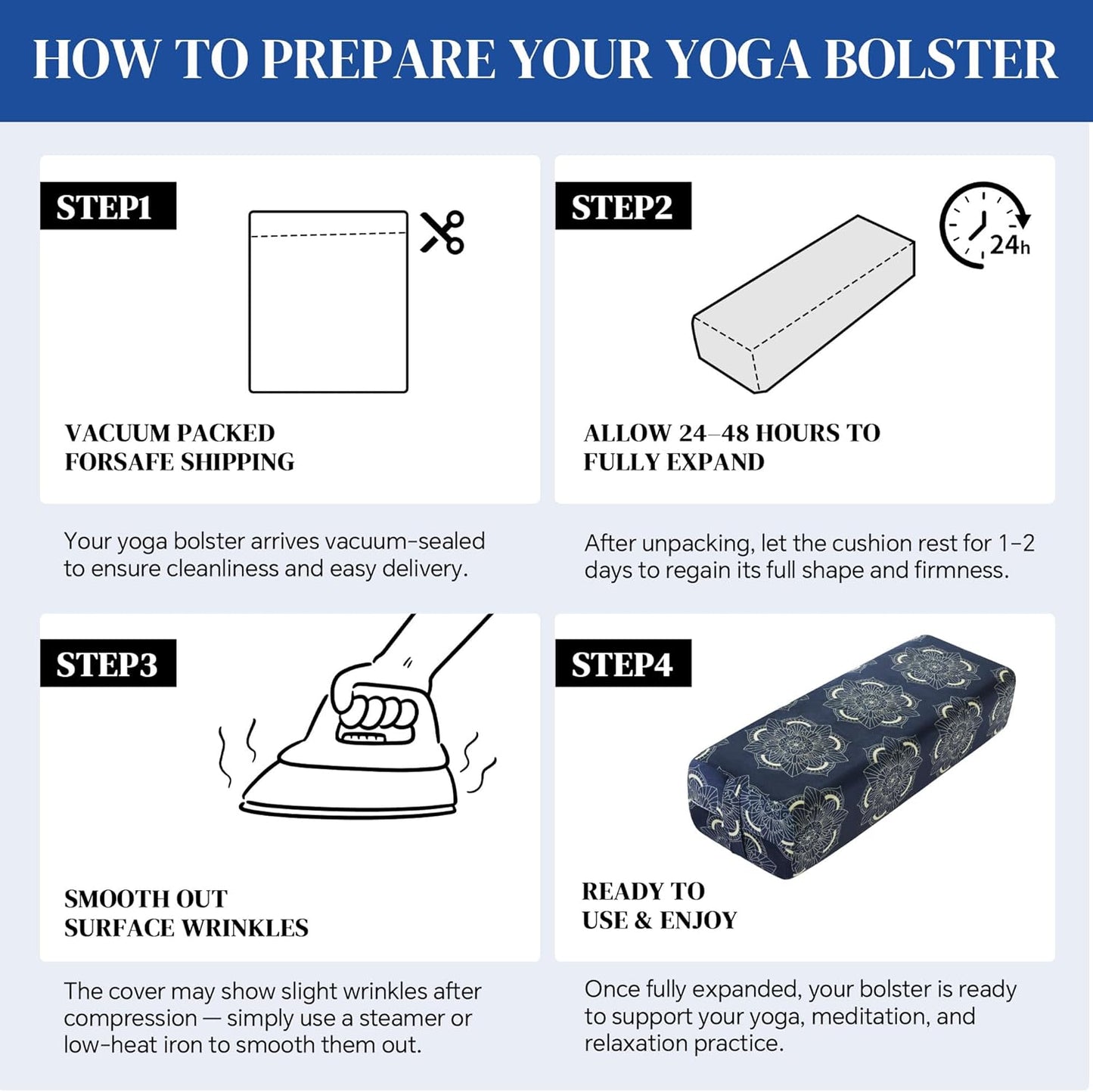 HOW TO PREPARE YOUR YOGA BOLSTER

STEP1

VACUUM PACKED FORSAFE SHIPPING

Your yoga bolster arrives vacuum-sealed to ensure cleanliness and easy delivery.

STEP2

24h

ALLOW 24–48 HOURS TO FULLY EXPAND

After unpacking, let the cushion rest for 1–2 days to regain its full shape and firmness.

STEP3

SMOOTH OUT SURFACE WRINKLES

The cover may show slight wrinkles after compression — simply use a steamer or low-heat iron to smooth them out.

STEP4

READY TO USE & ENJOY

Once fully expanded, your bolster is ready to support your yoga, meditation, and relaxation practice.