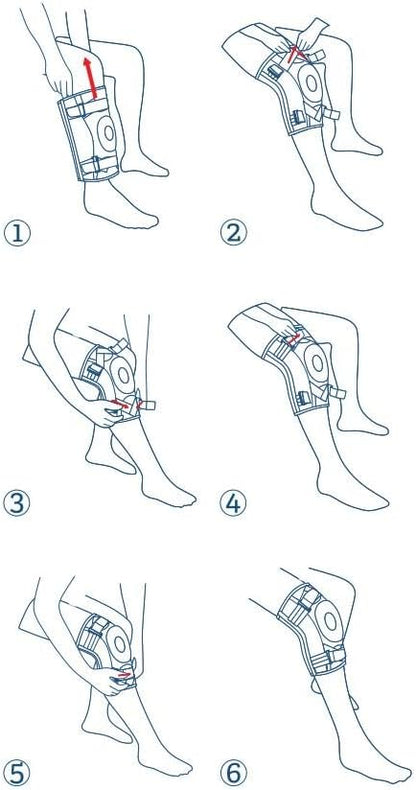 ①
②
③
④
⑤
⑥