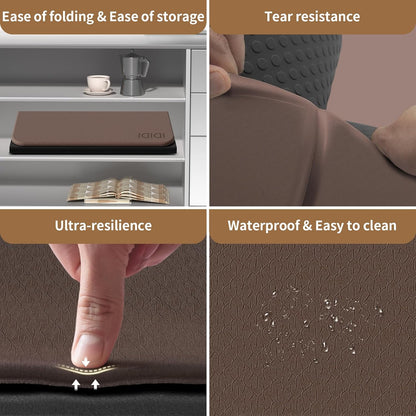 Ease of folding & Ease of storage

Tear resistance

IDIDI

Ultra-resilience

Waterproof & Easy to clean