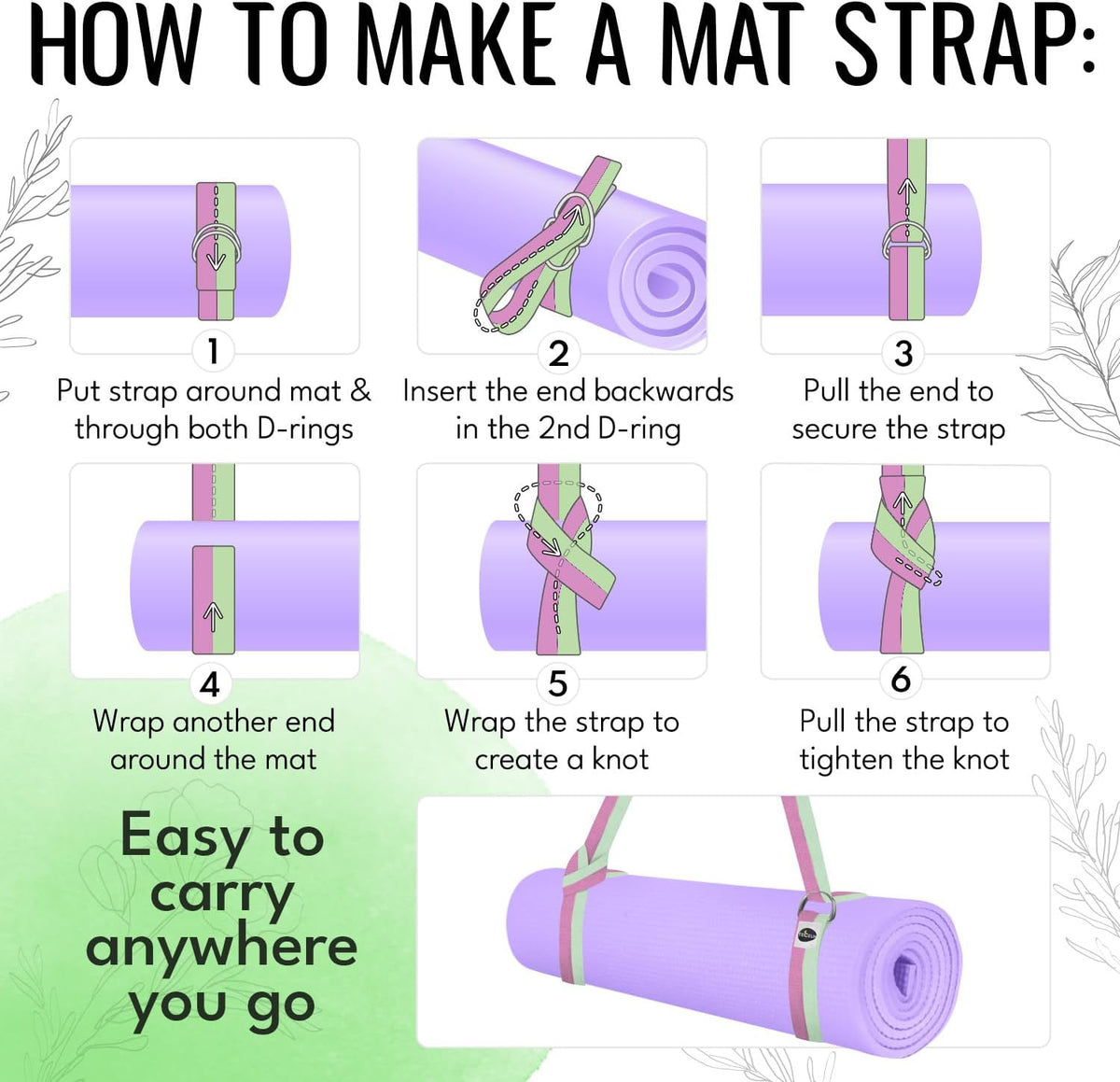 HOW TO MAKE A MAT STRAP:

1
Put strap around mat & through both D-rings

2
Insert the end backwards in the 2nd D-ring

3
Pull the end to secure the strap

4
Wrap another end around the mat

5
Wrap the strap to create a knot

6
Pull the strap to tighten the knot

Easy to carry anywhere you go