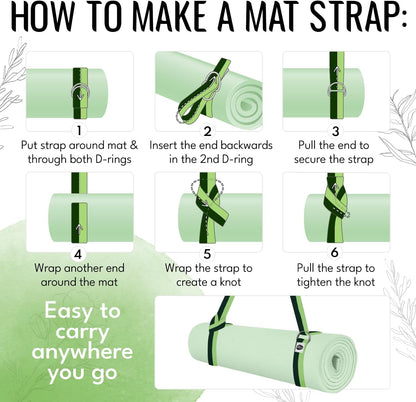 HOW TO MAKE A MAT STRAP:

1
Put strap around mat & through both D-rings

2
Insert the end backwards in the 2nd D-ring

3
Pull the end to secure the strap

4
Wrap another end around the mat

5
Wrap the strap to create a knot

6
Pull the strap to tighten the knot

Easy to carry anywhere you go