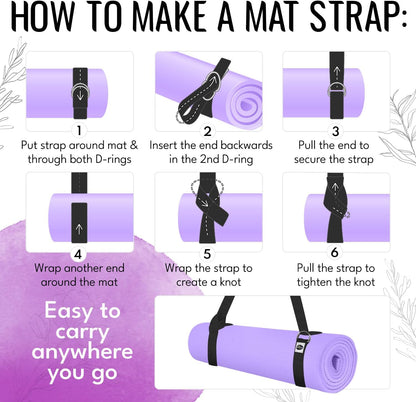 HOW TO MAKE A MAT STRAP:

1
Put strap around mat & through both D-rings

2
Insert the end backwards in the 2nd D-ring

3
Pull the end to secure the strap

4
Wrap another end around the mat

5
Wrap the strap to create a knot

6
Pull the strap to tighten the knot

Easy to carry anywhere you go