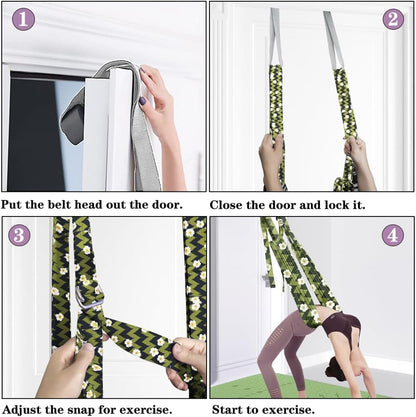 1

Put the belt head out the door.

2

Close the door and lock it.

3

Adjust the snap for exercise.

4

Start to exercise.