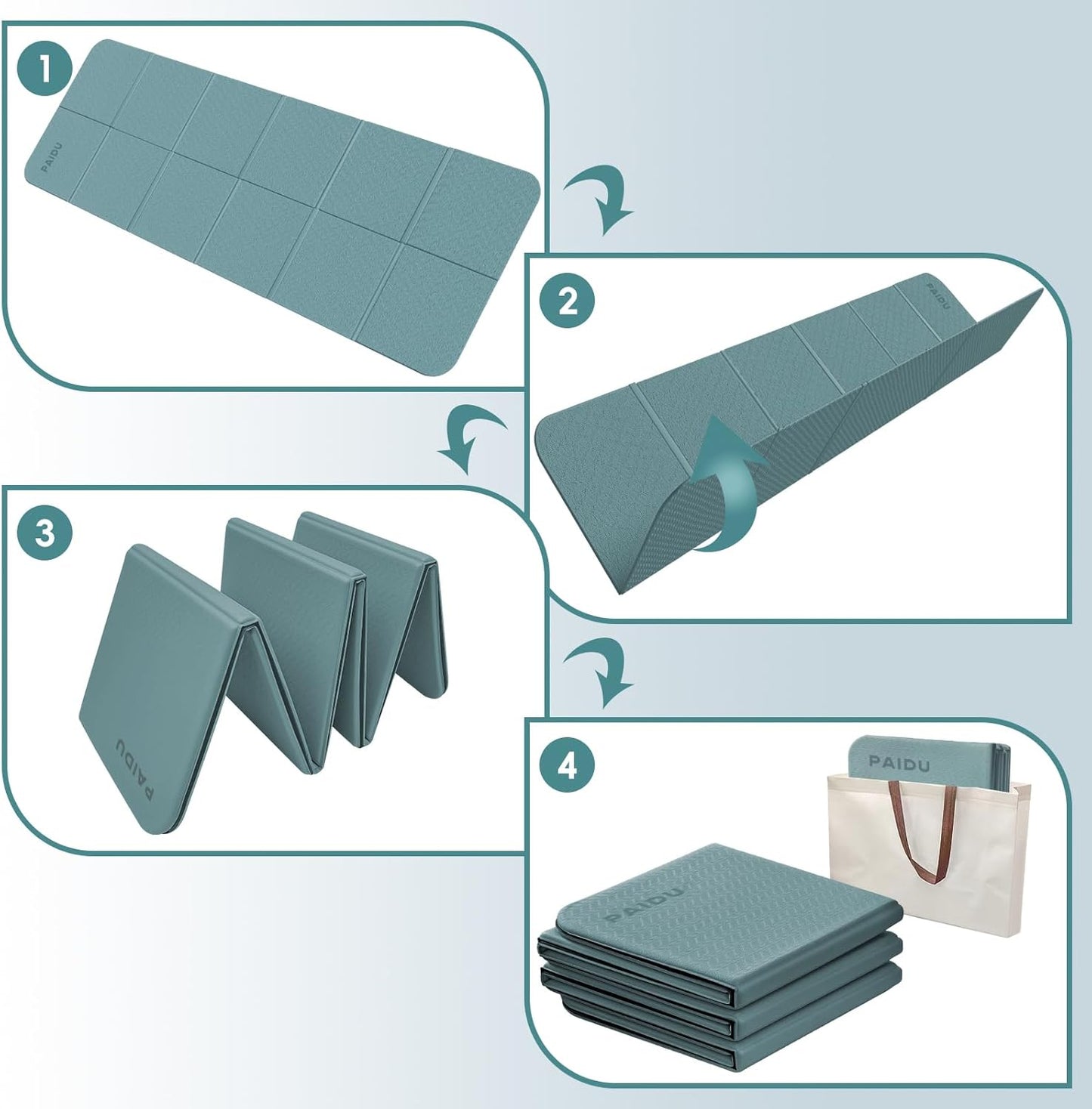 1

PAIDU

2

PAIDU

3

PAIDU

4

PAIDU

PAIDU