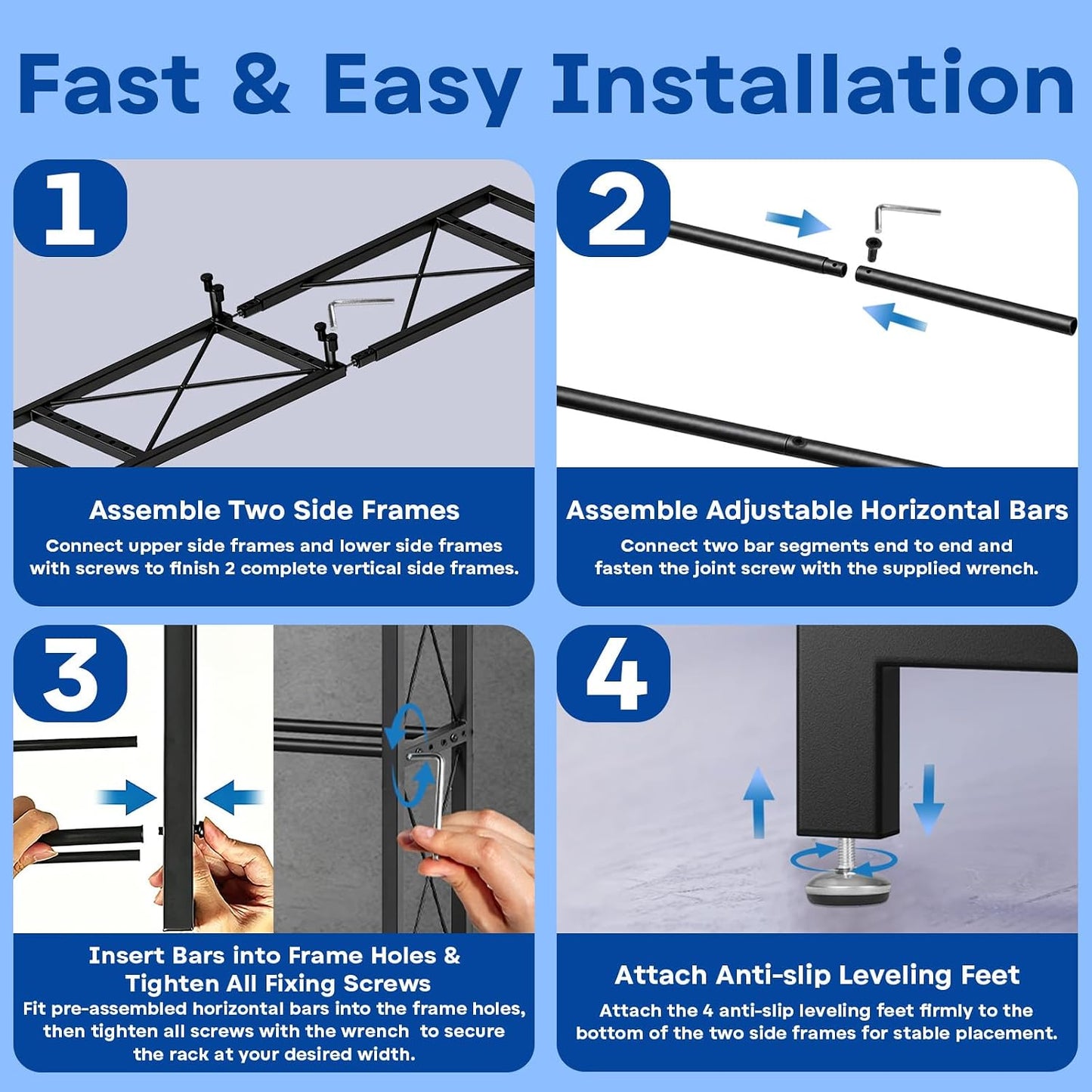 Fast & Easy Installation

1

Assemble Two Side Frames

Connect upper side frames and lower side frames with screws to finish 2 complete vertical side frames.

2

Assemble Adjustable Horizontal Bars

Connect two bar segments end to end and fasten the joint screw with the supplied wrench.

3

Insert Bars into Frame Holes & Tighten All Fixing Screws

Fit pre-assembled horizontal bars into the frame holes, then tighten all screws with the wrench to secure the rack at your desired width.

4

Attach Anti-slip Leveling Feet

Attach the 4 anti-slip leveling feet firmly to the bottom of the two side frames for stable placement.