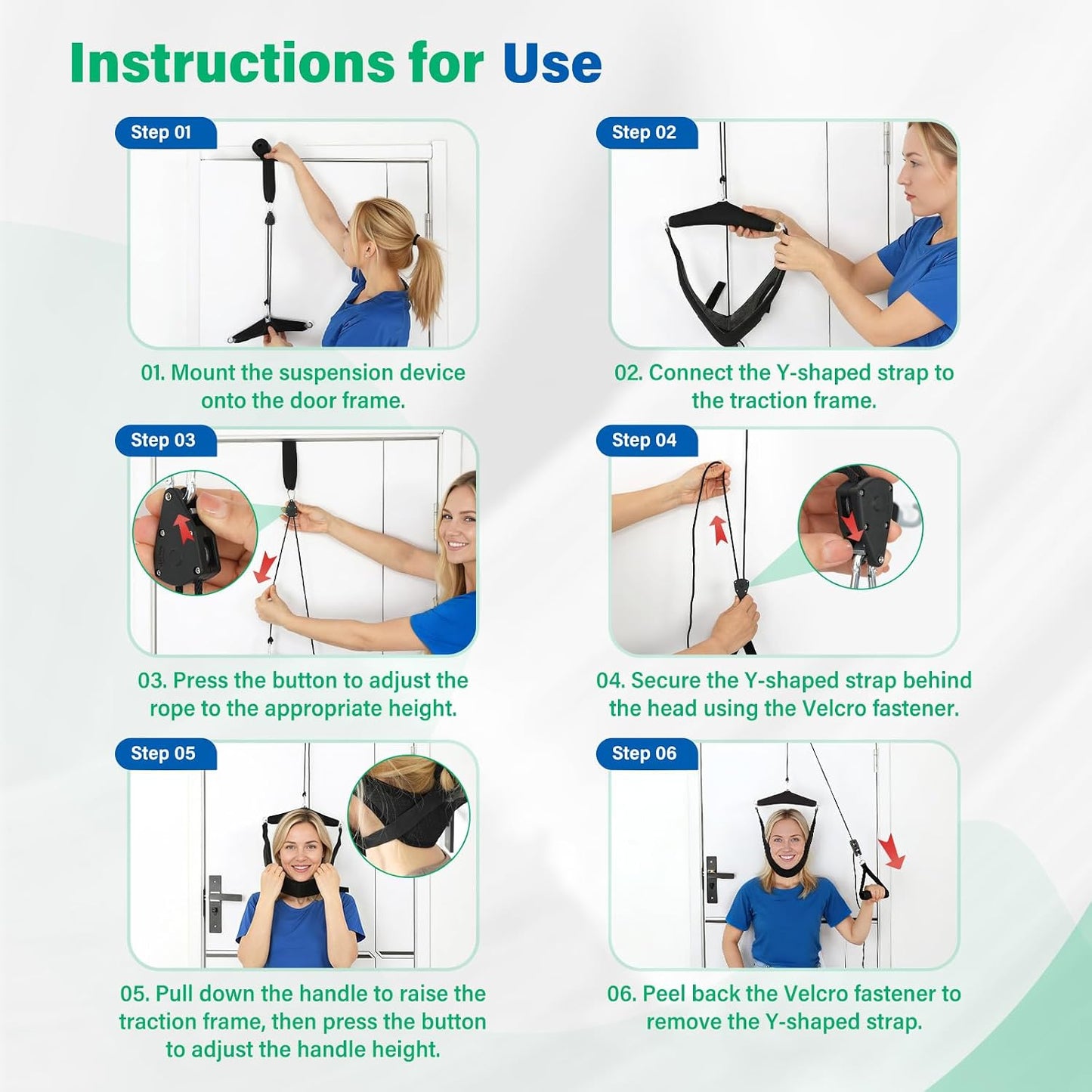 Instructions for Use

Step 01

01. Mount the suspension device onto the door frame.

Step 02

02. Connect the Y-shaped strap to the traction frame.

Step 03

03. Press the button to adjust the rope to the appropriate height.

Step 04

04. Secure the Y-shaped strap behind the head using the Velcro fastener.

Step 05

05. Pull down the handle to raise the traction frame, then press the button to adjust the handle height.

Step 06

06. Peel back the Velcro fastener to remove the Y-shaped strap.